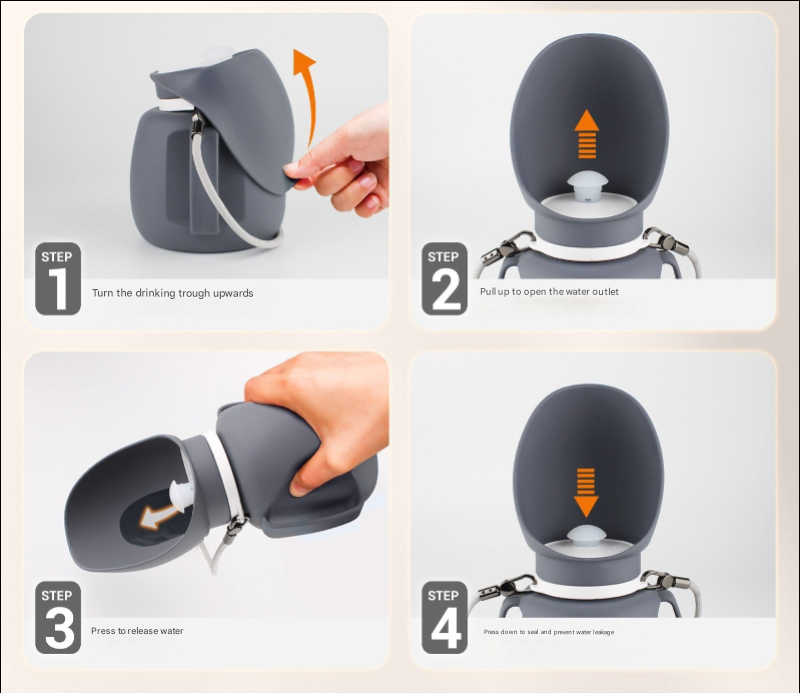 STEP
1
Turn the drinking trough upwards

STEP
2
Pull up to open the water outlet

STEP
3
Press to release water

STEP
4
Press down to seal and prevent water leakage